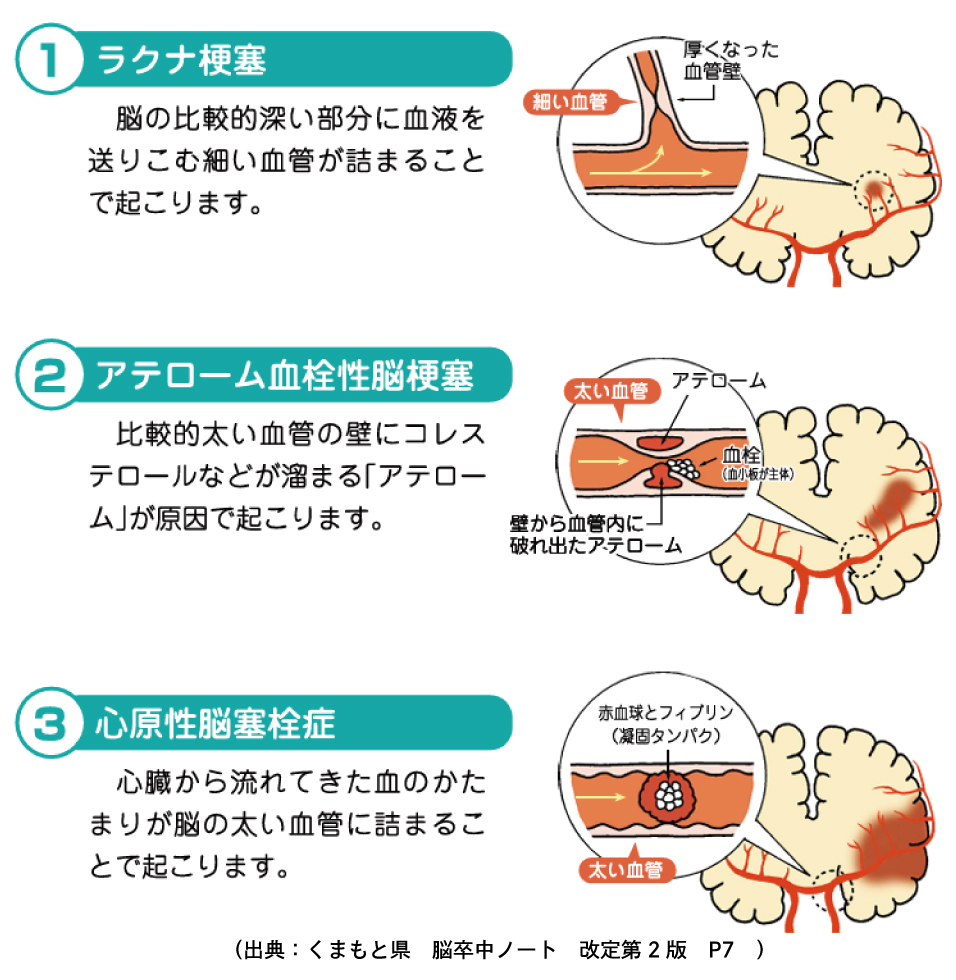 1 ラクナ梗塞

脳の比較的深い部分に血液を送りこむ細い血管が詰まることで起こります。

細い血管
厚くなった血管壁

2 アテローム血栓性脳梗塞

比較的太い血管の壁にコレステロールなどが溜まる「アテローム」が原因で起こります。

太い血管
アテローム
血栓
(血小板が主体)
壁から血管内に破れ出たアテローム

3 心原性脳塞栓症

心臓から流れてきた血のかたまりが脳の太い血管に詰まることで起こります。

赤血球とフィブリン
(凝固タンパク)
太い血管

(出典:くまもと県 脳卒中ノート 改定第2版 P7 )